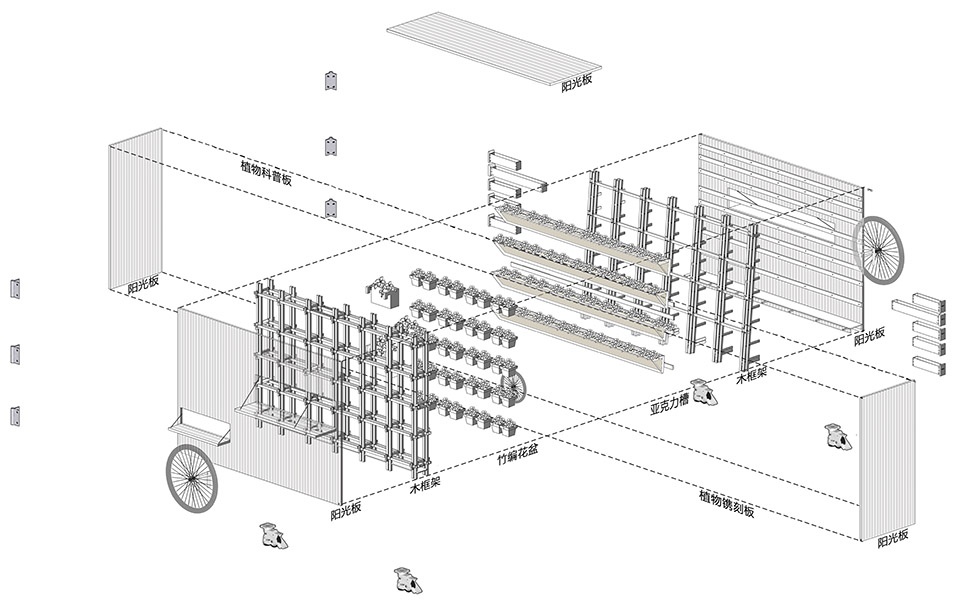 阳光板

植物科普板

阳光板

阳光板

木框架

亚克力槽

竹编花盆

木框架

阳光板

植物镌刻板

阳光板