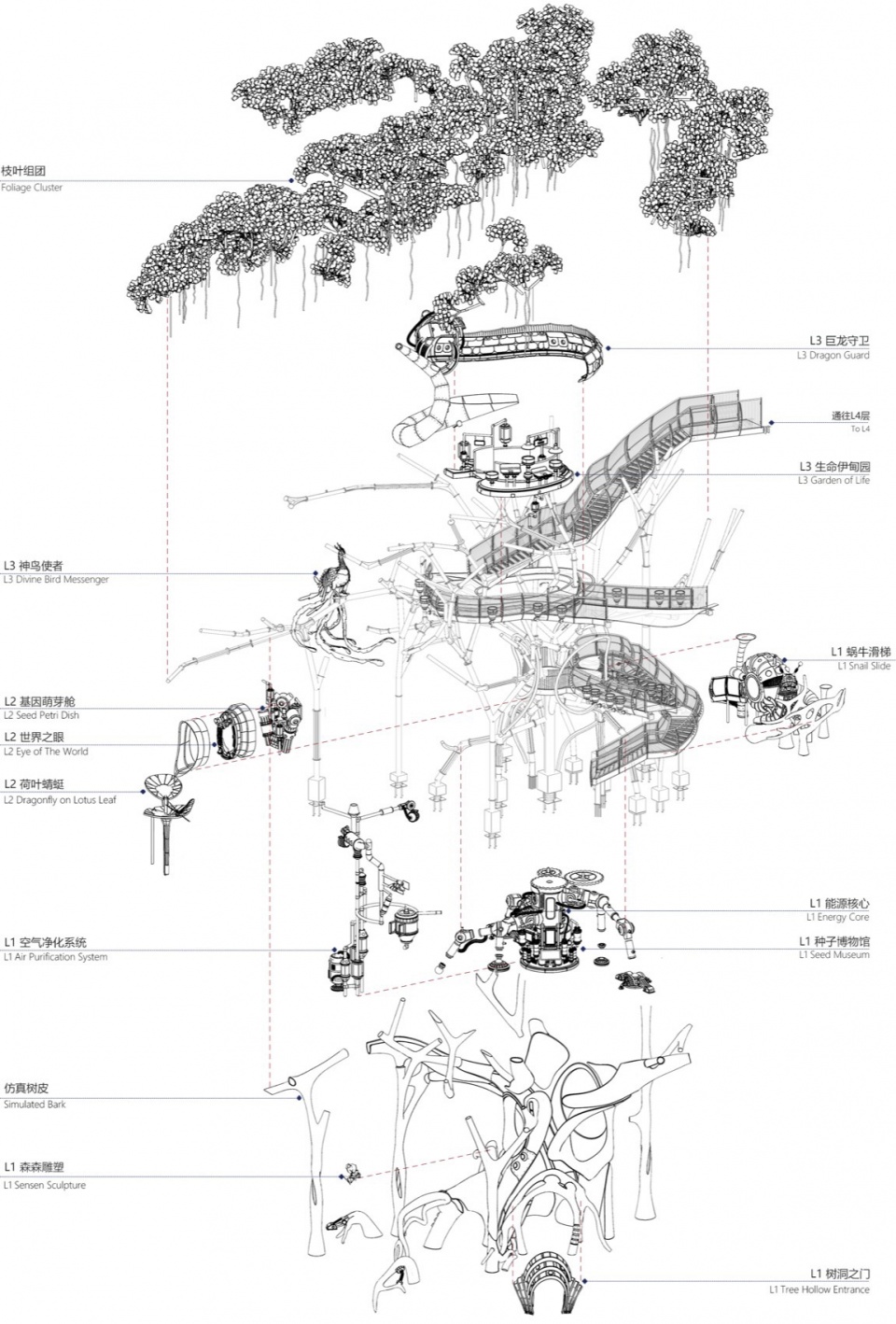 枝叶组团
Foliage Cluster

L3 巨龙守卫
L3 Dragon Guard

通往L4层
To L4

L3 生命伊甸园
L3 Garden of Life

L3 神鸟使者
L3 Divine Bird Messenger

L1 蜗牛滑梯
L1 Snail Slide

L2 基因萌芽舱
L2 Seed Petri Dish

L2 世界之眼
L2 Eye of The World

L2 荷叶蜻蜓
L2 Dragonfly on Lotus Leaf

L1 能源核心
L1 Energy Core

L1 空气净化系统
L1 Air Purification System

L1 种子博物馆
L1 Seed Museum

仿真树皮
Simulated Bark

L1 森森雕塑
L1 Sensen Sculpture

L1 树洞之门
L1 Tree Hollow Entrance