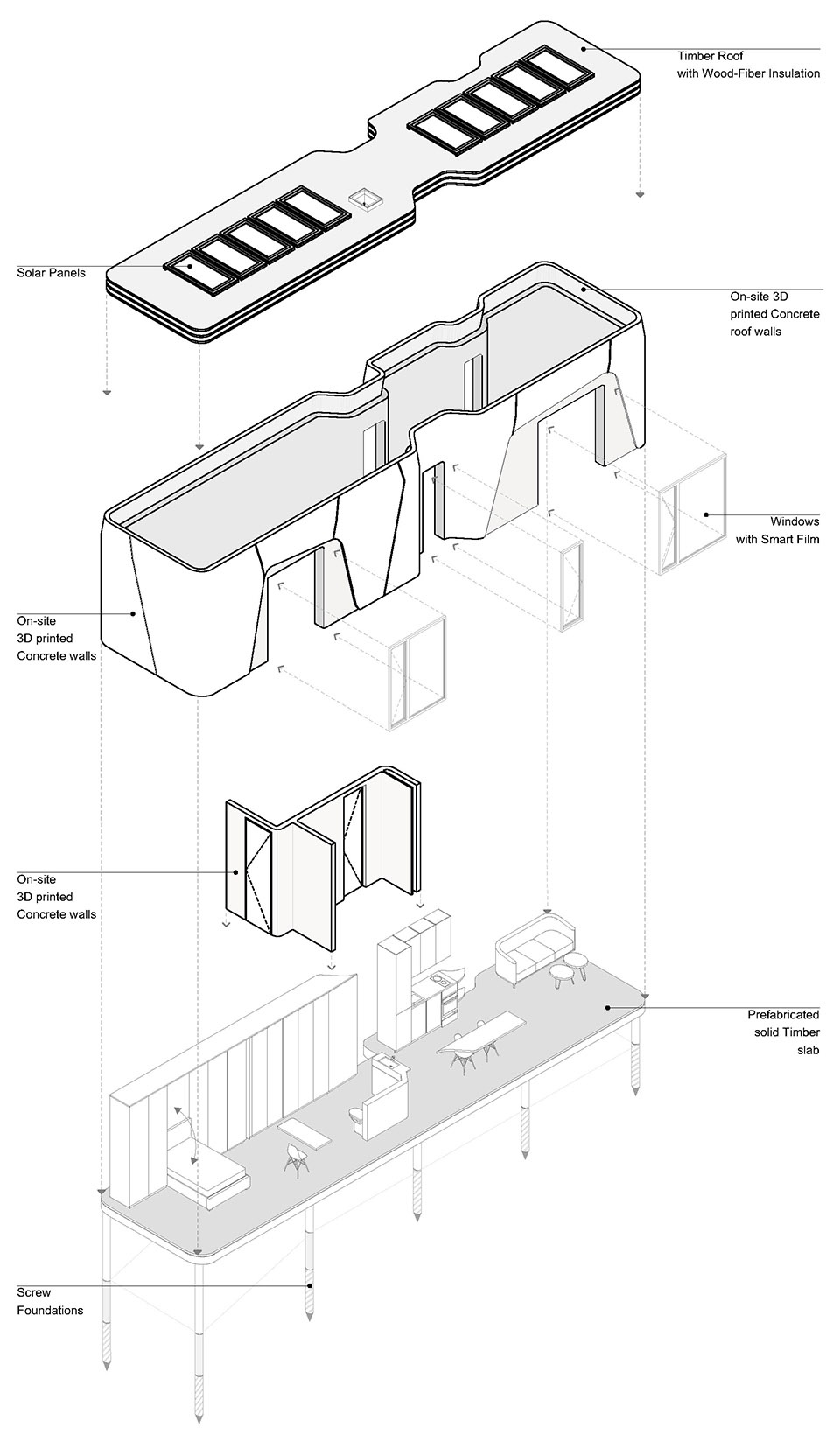 Timber Roof
with Wood-Fiber Insulation

Solar Panels

On-site 3D
printed Concrete
roof walls

Windows
with Smart Film

On-site
3D printed
Concrete walls

On-site
3D printed
Concrete walls

Prefabricated
solid Timber
slab

Screw
Foundations