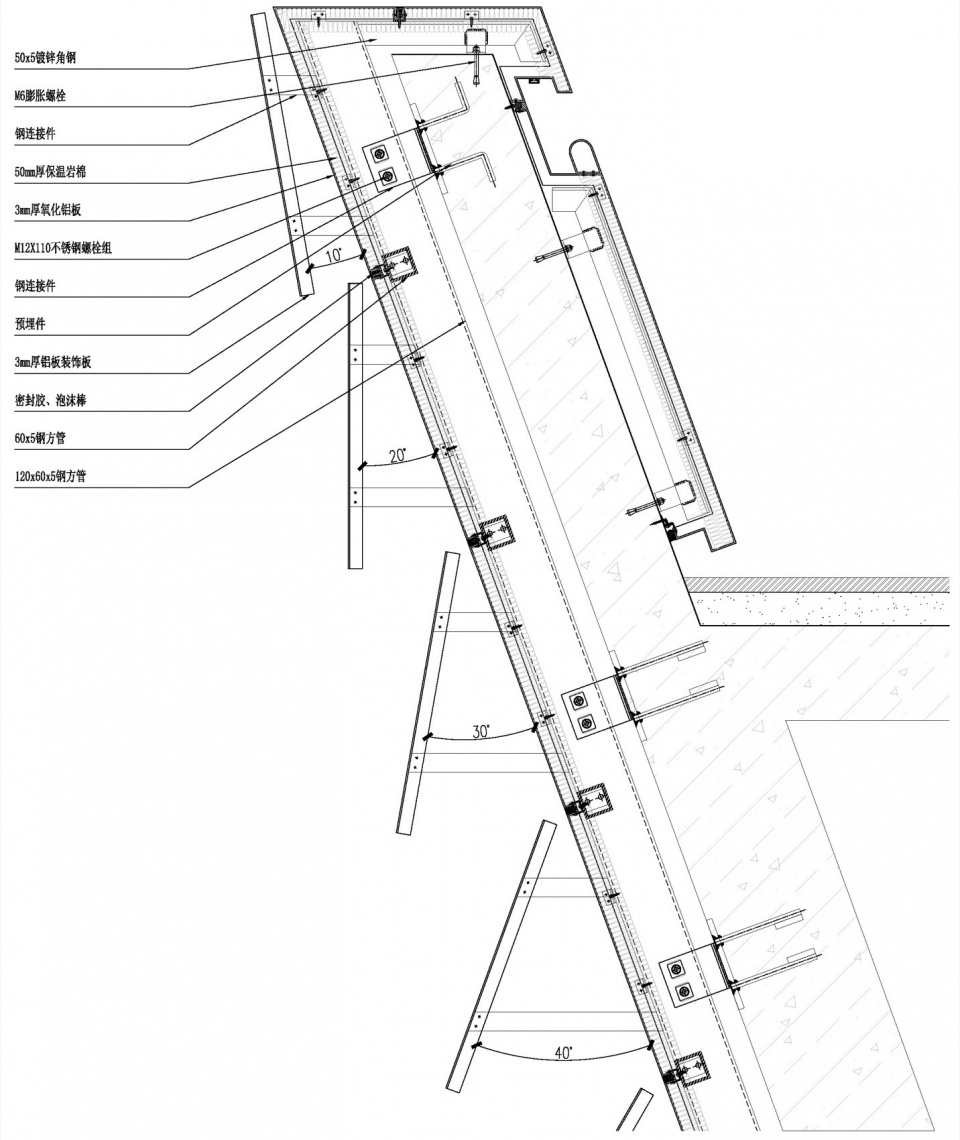 50x5镀锌角钢

M6膨胀螺栓

钢连接件

50mm厚保温岩棉

3mm厚氧化铝板

M12X110不锈钢螺栓组

钢连接件

预埋件

3mm厚铝板装饰板

密封胶、泡沫棒

60x5钢方管

120x60x5钢方管

10°

20°

30°

40°