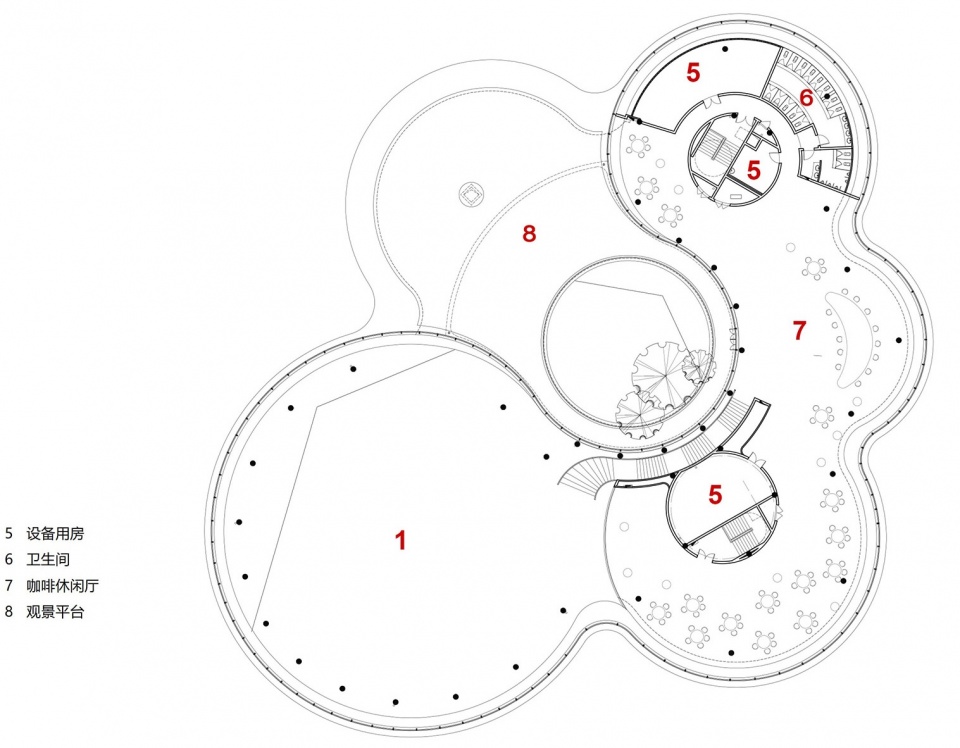 5
6
5
8
7
5
1

5 设备用房
6 卫生间
7 咖啡休闲厅
8 观景平台