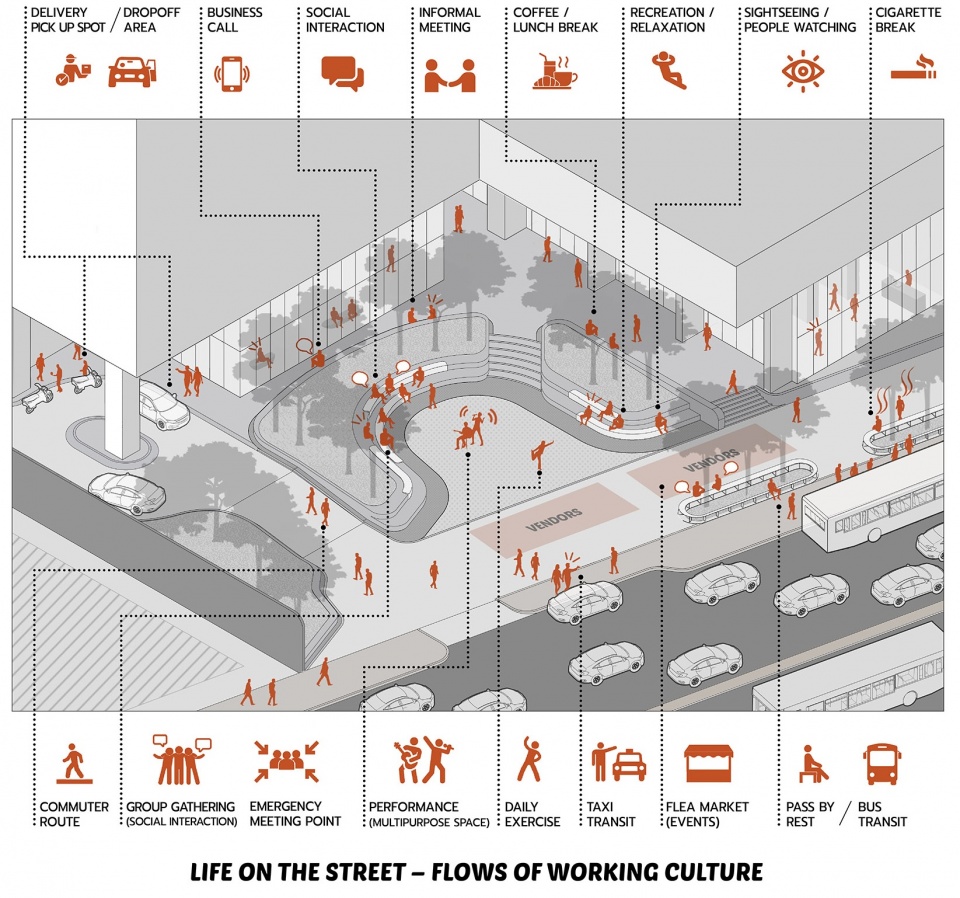 DELIVERY PICK UP SPOT / DROPOFF AREA

BUSINESS CALL

SOCIAL INTERACTION

INFORMAL MEETING

COFFEE / LUNCH BREAK

RECREATION / RELAXATION

SIGHTSEEING / PEOPLE WATCHING

CIGARETTE BREAK

VENDORS

VENDORS

COMMUTER ROUTE

GROUP GATHERING (SOCIAL INTERACTION)

EMERGENCY MEETING POINT

PERFORMANCE (MULTIPURPOSE SPACE)

DAILY EXERCISE

TAXI TRANSIT

FLEA MARKET (EVENTS)

PASS BY REST / BUS TRANSIT

LIFE ON THE STREET – FLOWS OF WORKING CULTURE