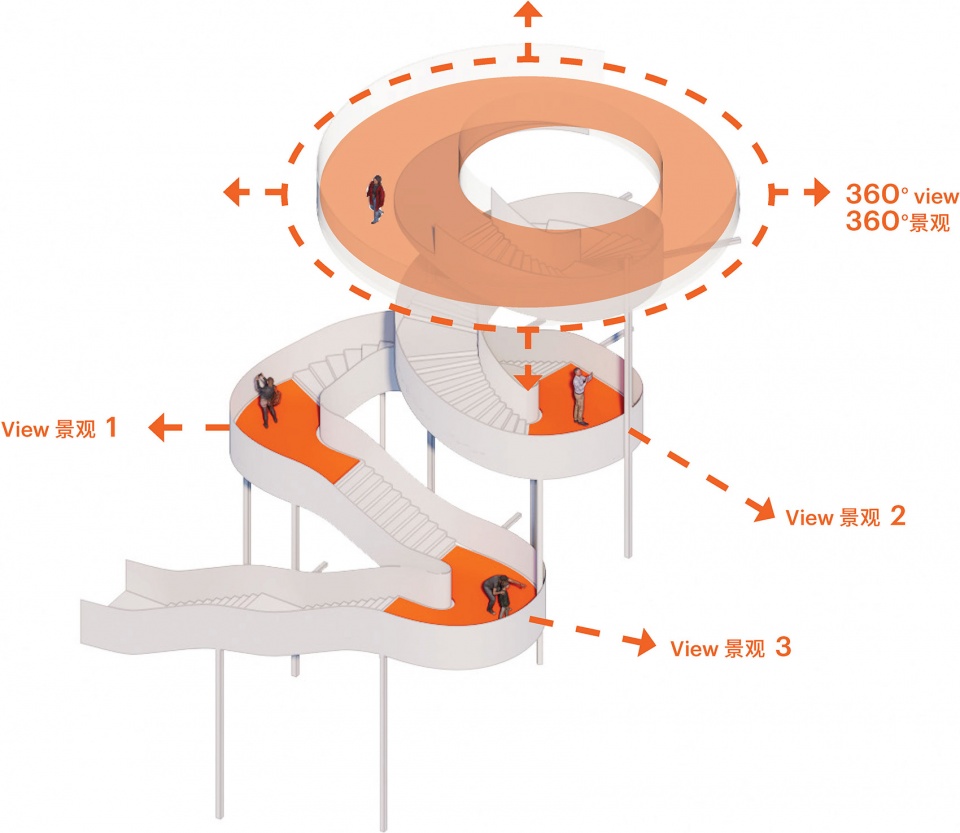 360° view
360°景观

View 景观 1

View 景观 2

View 景观 3