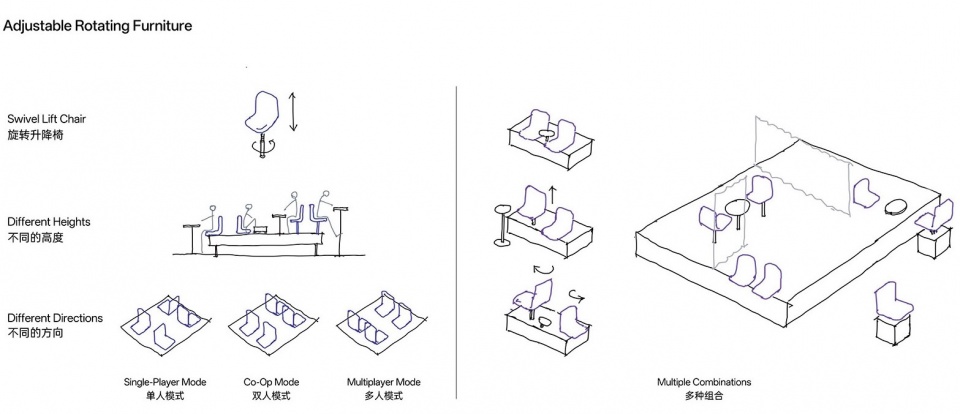 Adjustable Rotating Furniture

Swivel Lift Chair
旋转升降椅

Different Heights
不同的高度

Different Directions
不同的方向

Single-Player Mode
单人模式

Co-Op Mode
双人模式

Multiplayer Mode
多人模式

Multiple Combinations
多种组合