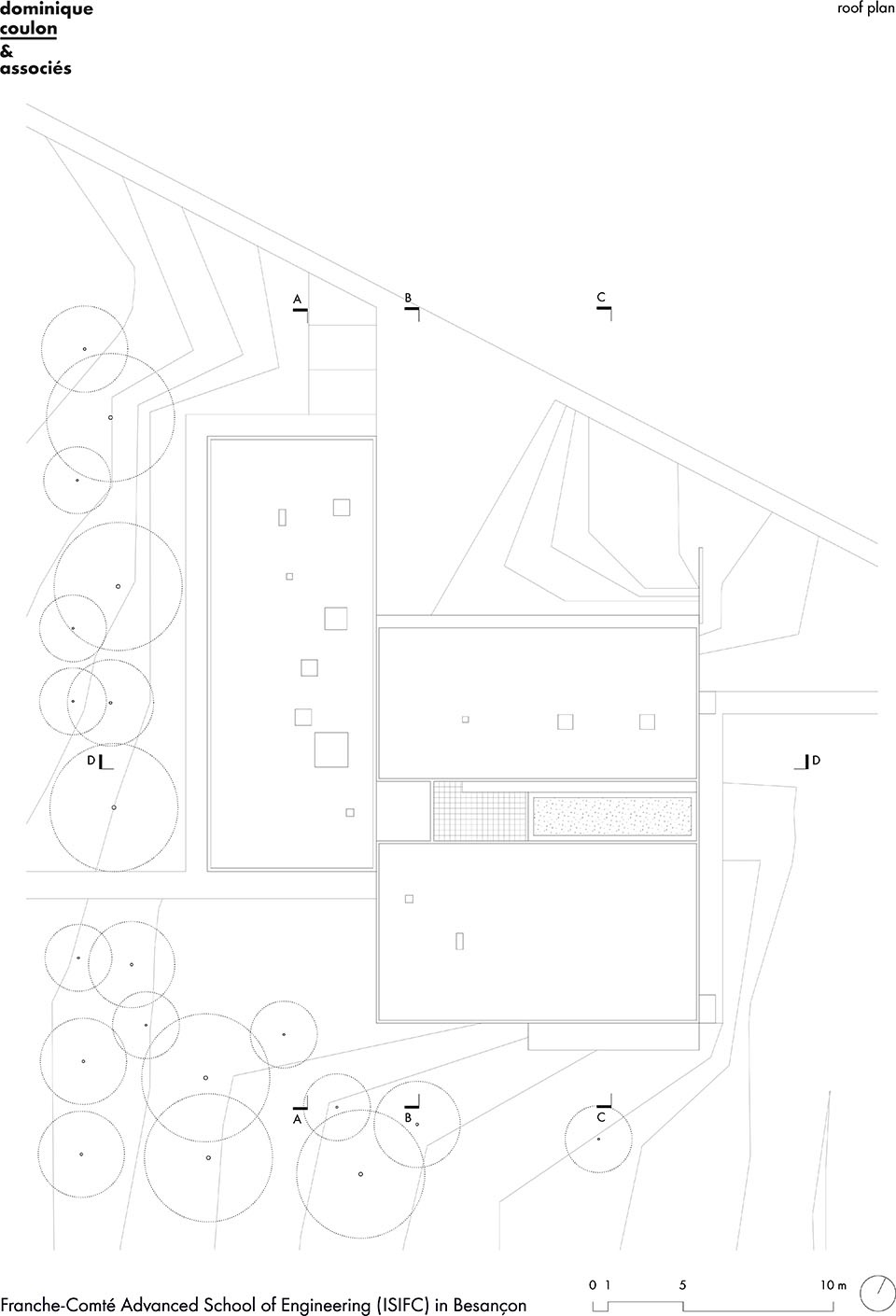 dominique
coulon
&
associés

roof plan

A
B
C

D
D

A
B
C

Franche-Comté Advanced School of Engineering (ISIFC) in Besançon

0 1 5 10 m