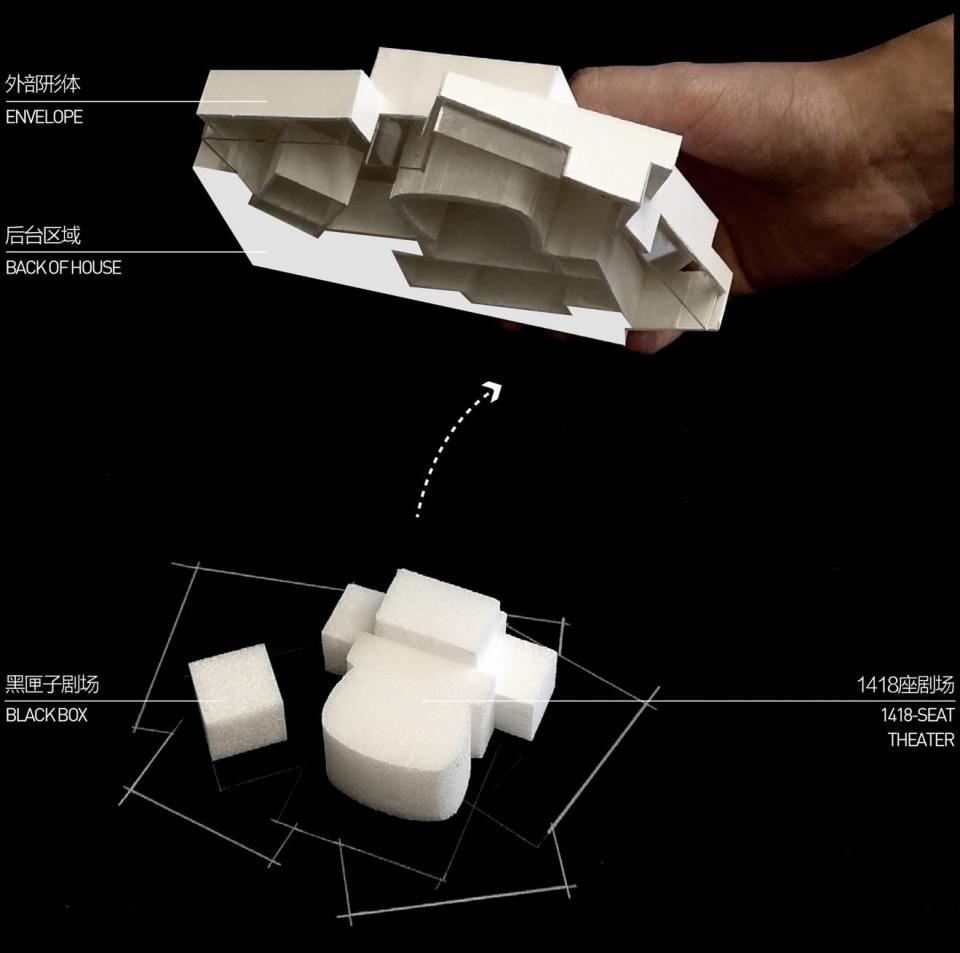 外部形体
ENVELOPE

后台区域
BACK OF HOUSE

黑匣子剧场
BLACK BOX

1418座剧场
1418-SEAT THEATER