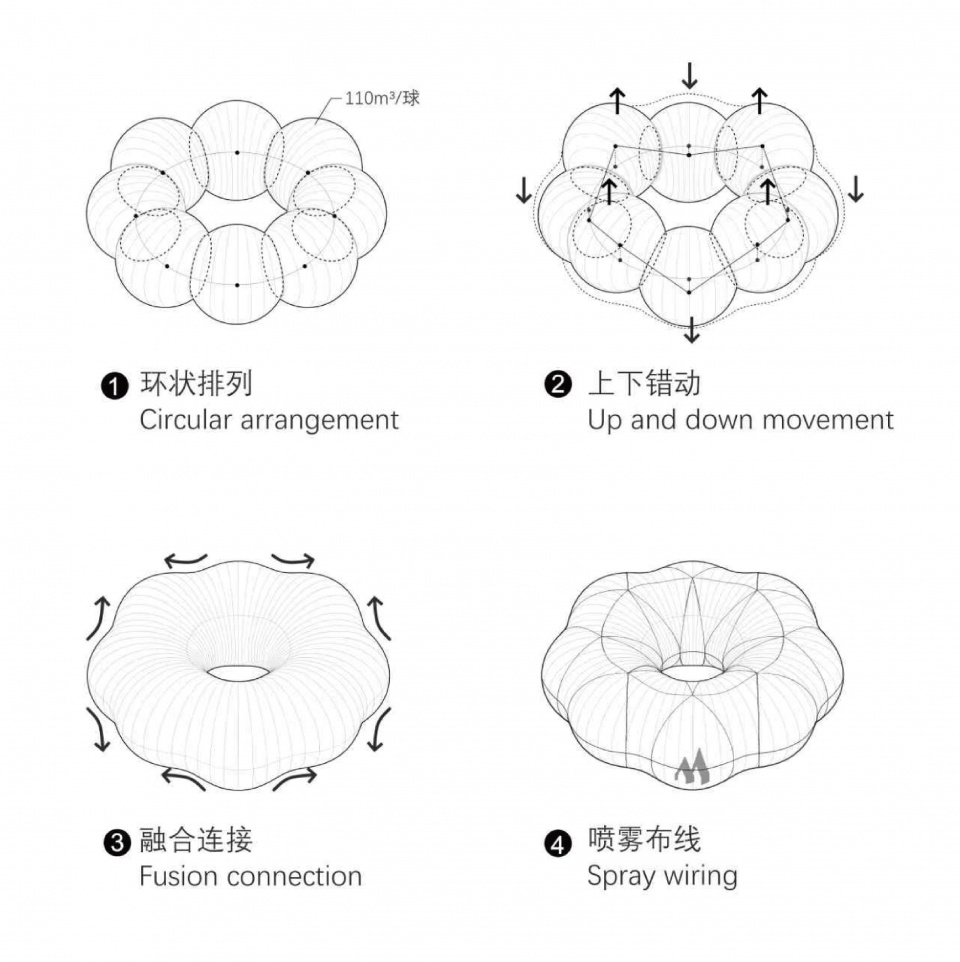 $110m^3$/球

❶ 环状排列
Circular arrangement

❷ 上下错动
Up and down movement

❸ 融合连接
Fusion connection

❹ 喷雾布线
Spray wiring