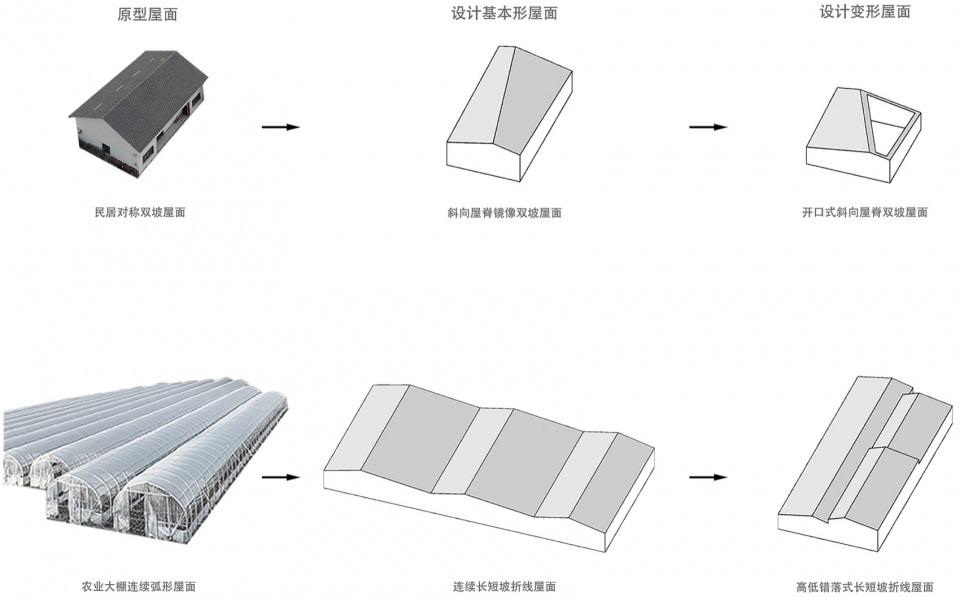 原型屋面

设计基本形屋面

设计变形屋面

民居对称双坡屋面

斜向屋脊镜像双坡屋面

开口式斜向屋脊双坡屋面

农业大棚连续弧形屋面

连续长短坡折线屋面

高低错落式长短坡折线屋面