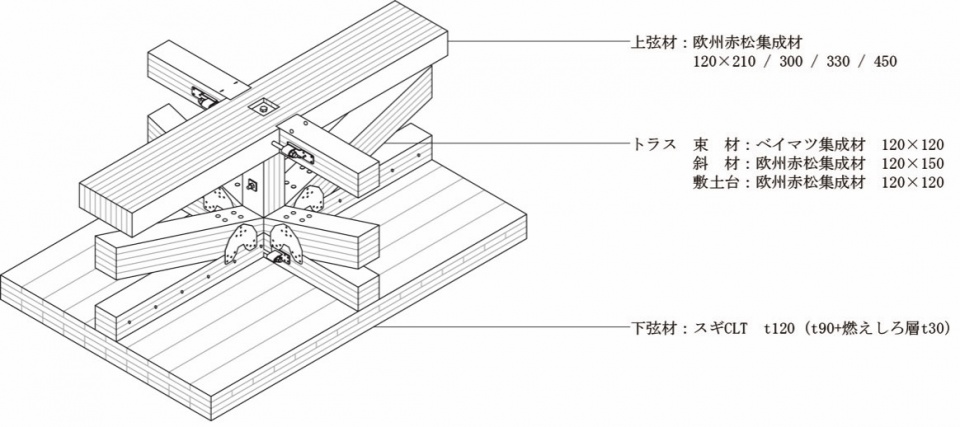 上弦材：欧州赤松集成材
120×210 / 300 / 330 / 450

トラス　束　材：ベイマツ集成材　120×120
斜　材：欧州赤松集成材　120×150
敷土台：欧州赤松集成材　120×120

下弦材：スギCLT　t120（t90+燃えしろ層t30）